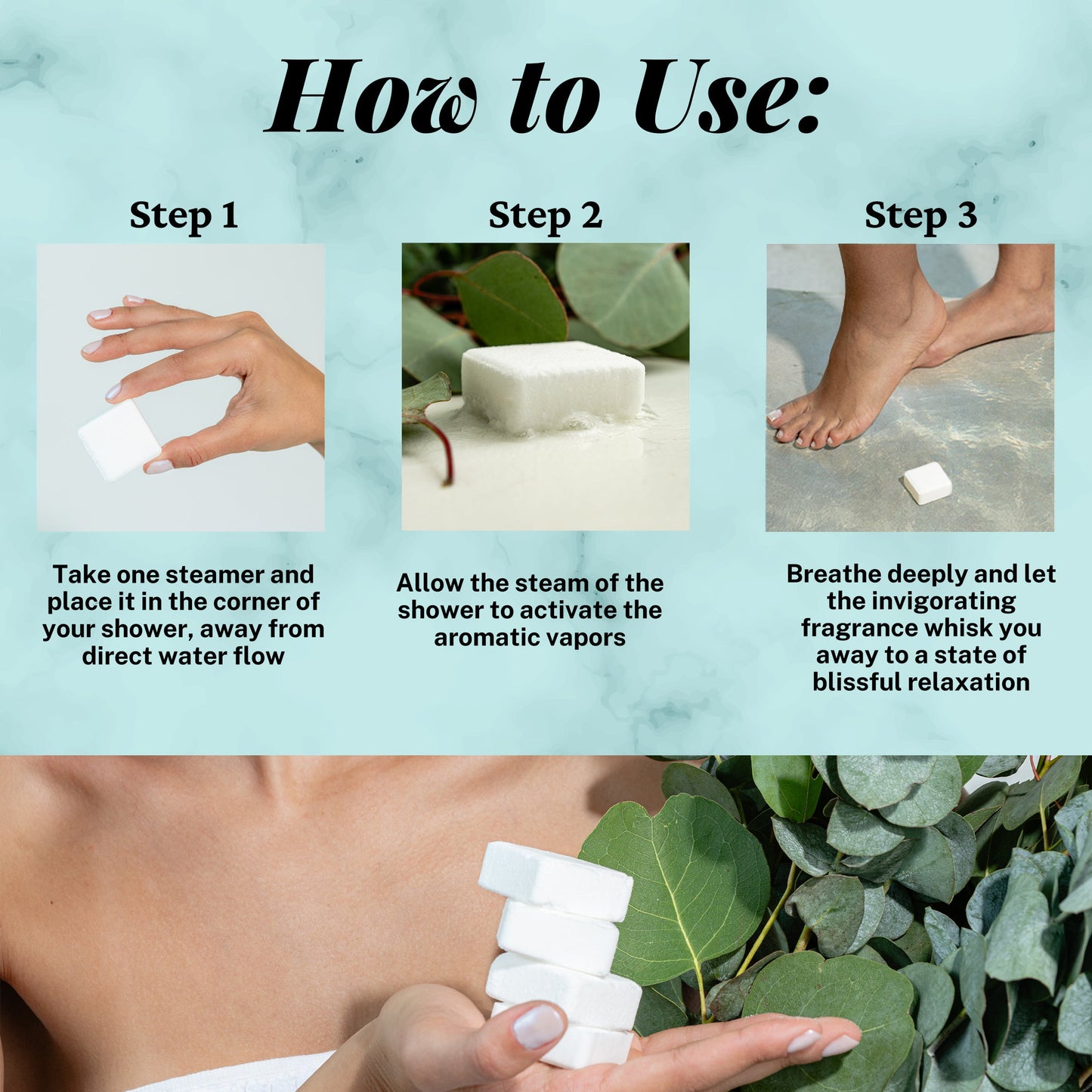 How to Use:

Step 1

Take one steamer and place it in the corner of your shower, away from direct water flow

Step 2

Allow the steam of the shower to activate the aromatic vapors

Step 3

Breathe deeply and let the invigorating fragrance whisk you away to a state of blissful relaxation